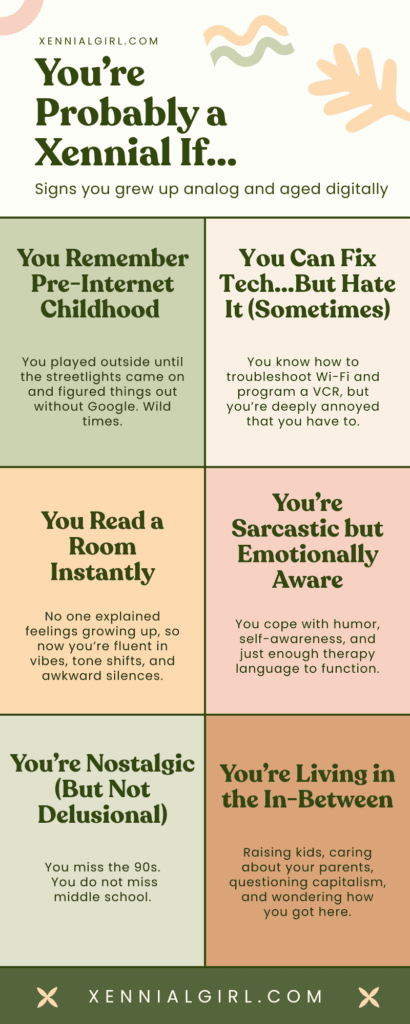 XENNIALGIRL.COM

You're Probably a Xennial If...

Signs you grew up analog and aged digitally

You Remember Pre-Internet Childhood

You played outside until the streetlights came on and figured things out without Google. Wild times.

You Can Fix Tech...But Hate It (Sometimes)

You know how to troubleshoot Wi-Fi and program a VCR, but you're deeply annoyed that you have to.

You Read a Room Instantly

No one explained feelings growing up, so now you're fluent in vibes, tone shifts, and awkward silences.

You're Sarcastic but Emotionally Aware

You cope with humor, self-awareness, and just enough therapy language to function.

You're Nostalgic (But Not Delusional)

You miss the 90s. You do not miss middle school.

You're Living in the In-Between

Raising kids, caring about your parents, questioning capitalism, and wondering how you got here.

XENNIALGIRL.COM